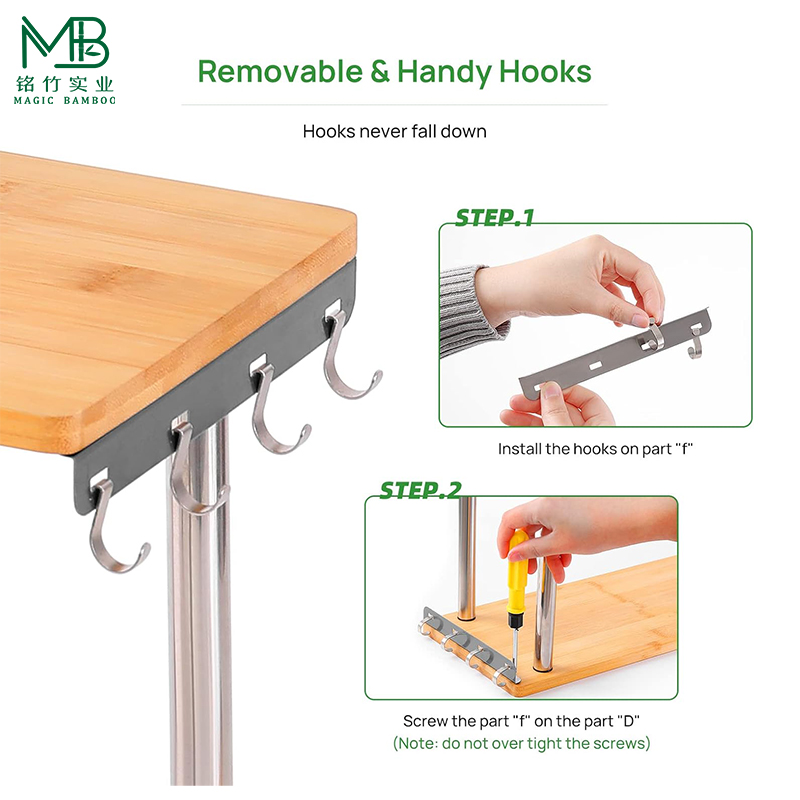 MB
铭竹实业
MAGIC BAMBOO

Removable & Handy Hooks

Hooks never fall down

STEP.1

Install the hooks on part "f"

STEP.2

Screw the part "f" on the part "D"
(Note: do not over tight the screws)