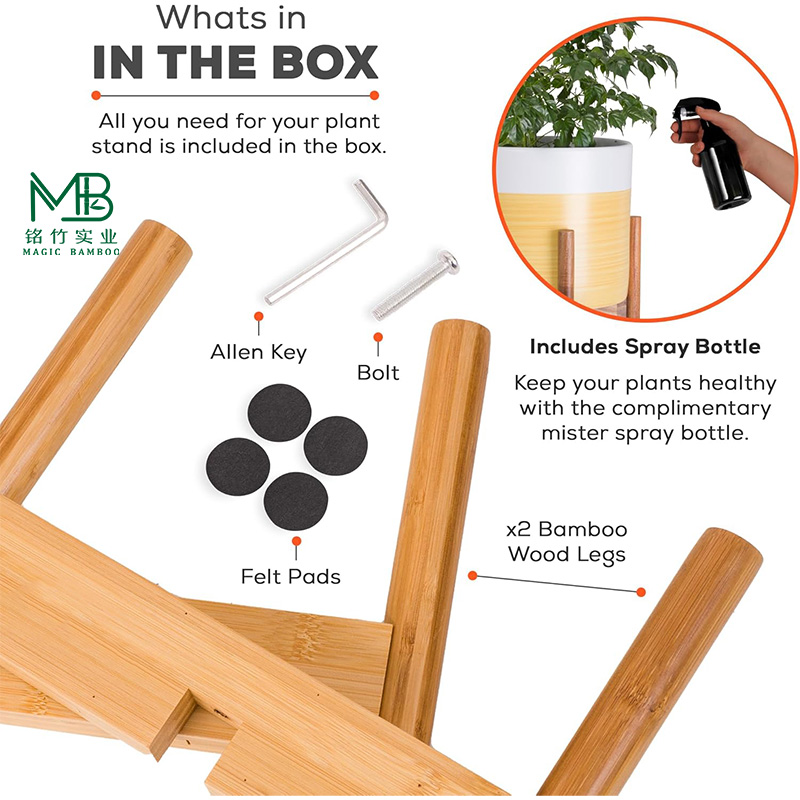 Whats in
IN THE BOX

All you need for your plant stand is included in the box.

MB
铭竹实业
MAGIC BAMBOO

Allen Key

Bolt

Felt Pads

Includes Spray Bottle

Keep your plants healthy with the complimentary mister spray bottle.

x2 Bamboo Wood Legs